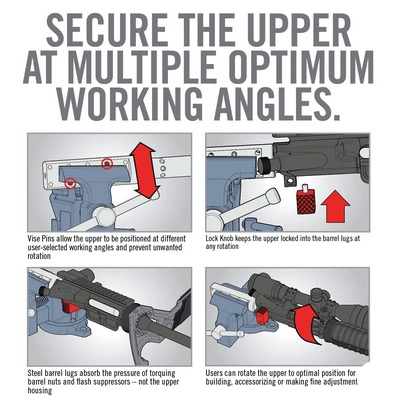 SECURE THE UPPER AT MULTIPLE OPTIMUM WORKING ANGLES.

Vise Pins allow the upper to be positioned at different user-selected working angles and prevent unwanted rotation

Lock Knob keeps the upper locked into the barrel lugs at any rotation

Steel barrel lugs absorb the pressure of torquing barrel nuts and flash suppressors – not the upper housing

Users can rotate the upper to optimal position for building, accessorizing or making fine adjustment